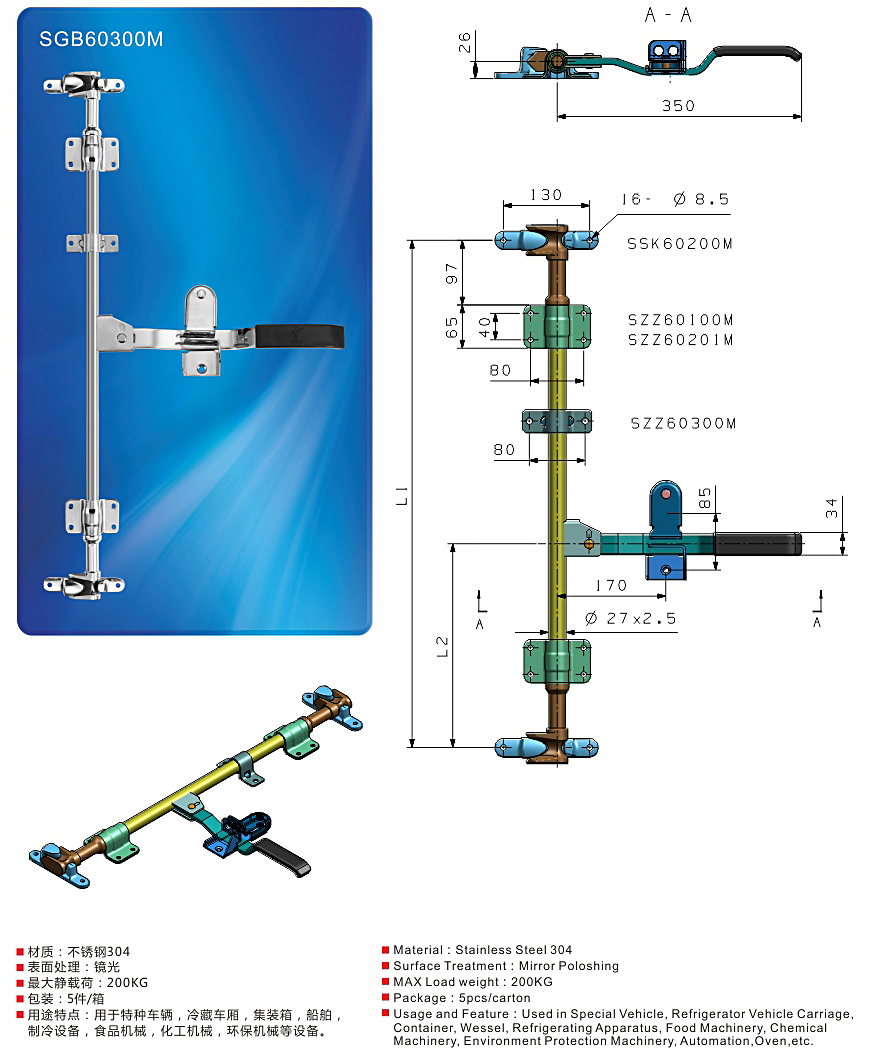 SGB60300M

A - A

26

350

130

16- Ø 8.5

SSK60200M

97

65

40

SZZ60100M
SZZ60201M

80

SZZ60300M

80

L1

85

34

170

A

A

Ø 27x2.5

L2

■ 材质：不锈钢304
■ 表面处理：镜光
■ 最大静载荷：200KG
■ 包装：5件/箱
■ 用途特点：用于特种车辆，冷藏车厢，集装箱，船舶，制冷设备，食品机械，化工机械，环保机械等设备。

■ Material : Stainless Steel 304
■ Surface Treatment : Mirror Poloshing
■ MAX Load weight : 200KG
■ Package : 5pcs/carton
■ Usage and Feature : Used in Special Vehicle, Refrigerator Vehicle Carriage, Container, Wessel, Refrigerating Apparatus, Food Machinery, Chemical Machinery, Environment Protection Machinery, Automation,Oven,etc.