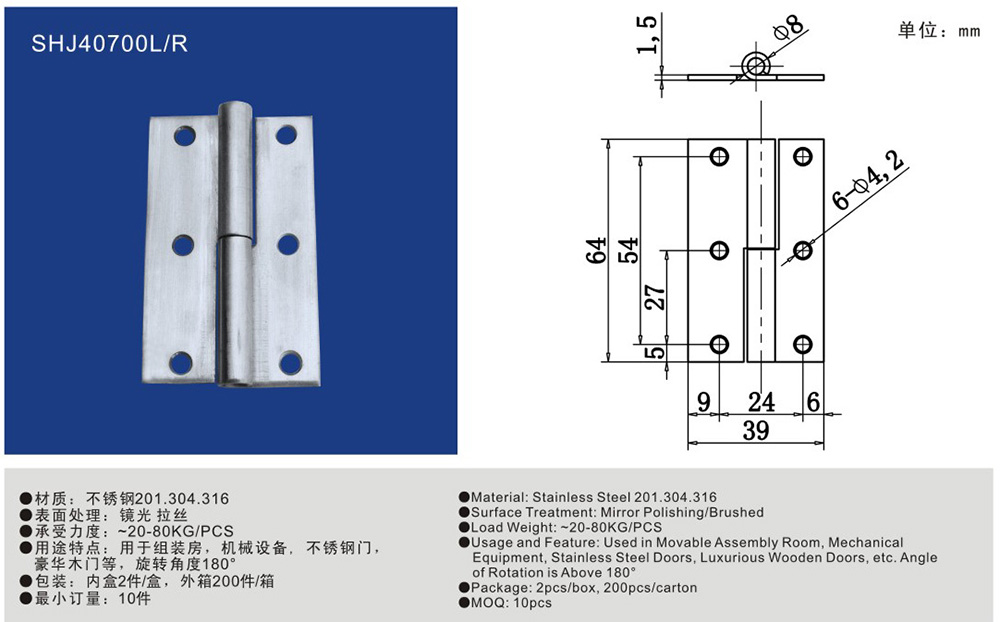 SHJ40700L/R

单位：mm

1,5

$\phi 8$

64

54

27

5

$6-\phi 4,2$

9 24 6

39

●材质：不锈钢201.304.316
●表面处理：镜光 拉丝
●承受力度：~20-80KG/PCS
●用途特点：用于组装房，机械设备，不锈钢门，豪华木门等，旋转角度180°
●包装：内盒2件/盒，外箱200件/箱
●最小订量：10件

●Material: Stainless Steel 201.304.316
●Surface Treatment: Mirror Polishing/Brushed
●Load Weight: ~20-80KG/PCS
●Usage and Feature: Used in Movable Assembly Room, Mechanical Equipment, Stainless Steel Doors, Luxurious Wooden Doors, etc. Angle of Rotation is Above 180°
●Package: 2pcs/box, 200pcs/carton
●MOQ: 10pcs